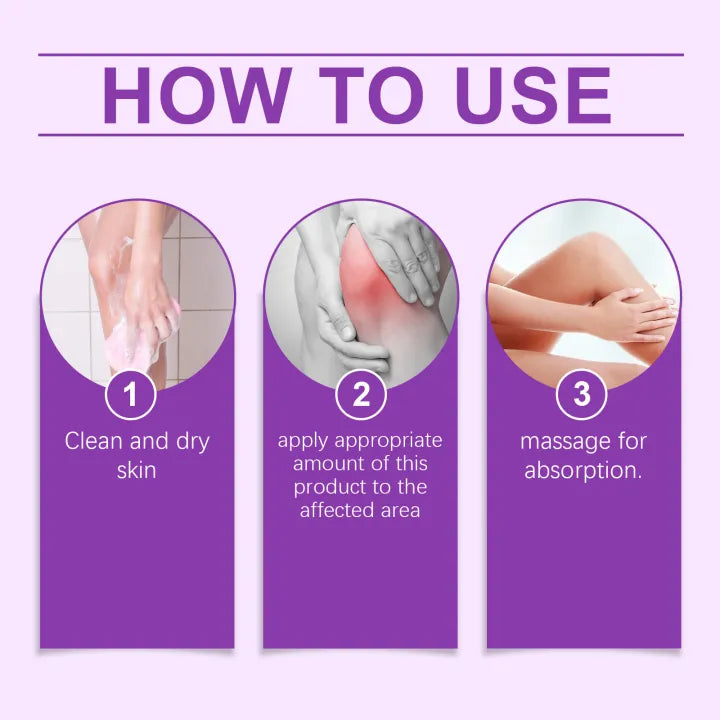 HOW TO USE

1
Clean and dry skin

2
apply appropriate amount of this product to the affected area

3
massage for absorption.