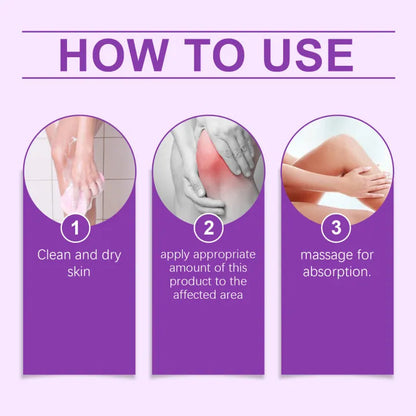 HOW TO USE

1
Clean and dry skin

2
apply appropriate amount of this product to the affected area

3
massage for absorption.